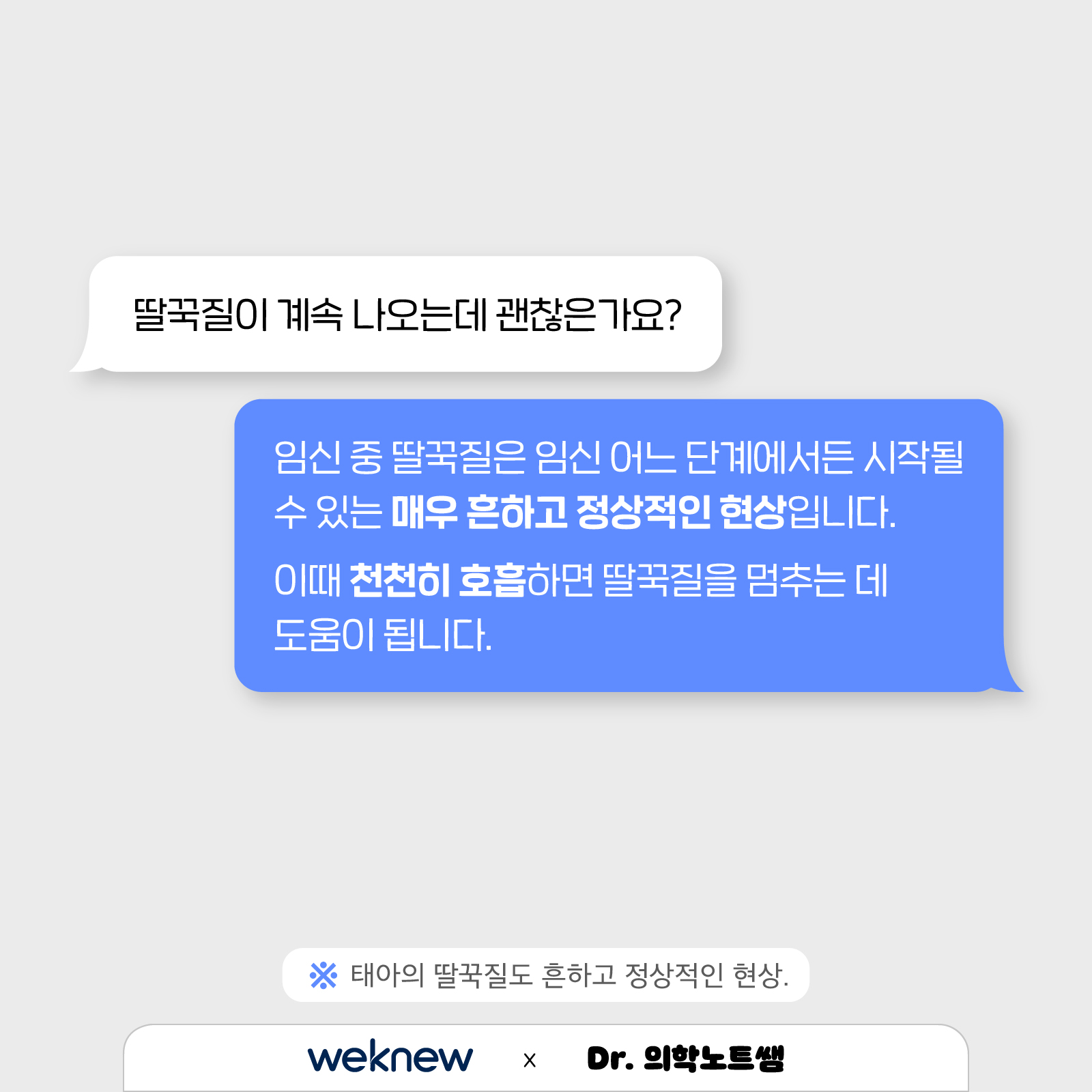 딸꾹질이 계속 나오는데 괜찮은가요?

임신 중 딸꾹질은 임신 어느 단계에서든 시작될 수 있는 매우 흔하고 정상적인 현상입니다.

이때 천천히 호흡하면 딸꾹질을 멈추는 데 도움이 됩니다.

※ 태아의 딸꾹질도 흔하고 정상적인 현상.

weknew x Dr. 의학노트쌤